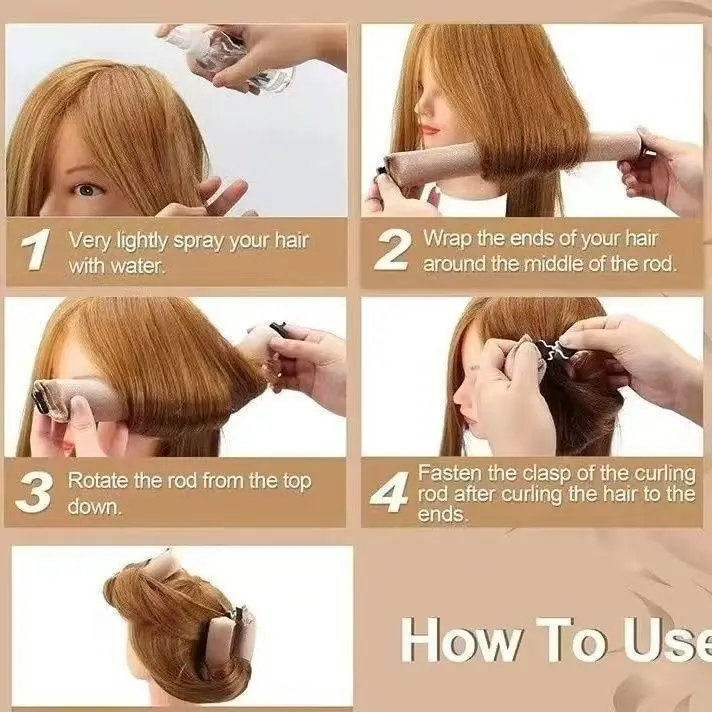 1 Very lightly spray your hair with water.

2 Wrap the ends of your hair around the middle of the rod.

3 Rotate the rod from the top down.

4 Fasten the clasp of the curling rod after curling the hair to the ends.

How To Use