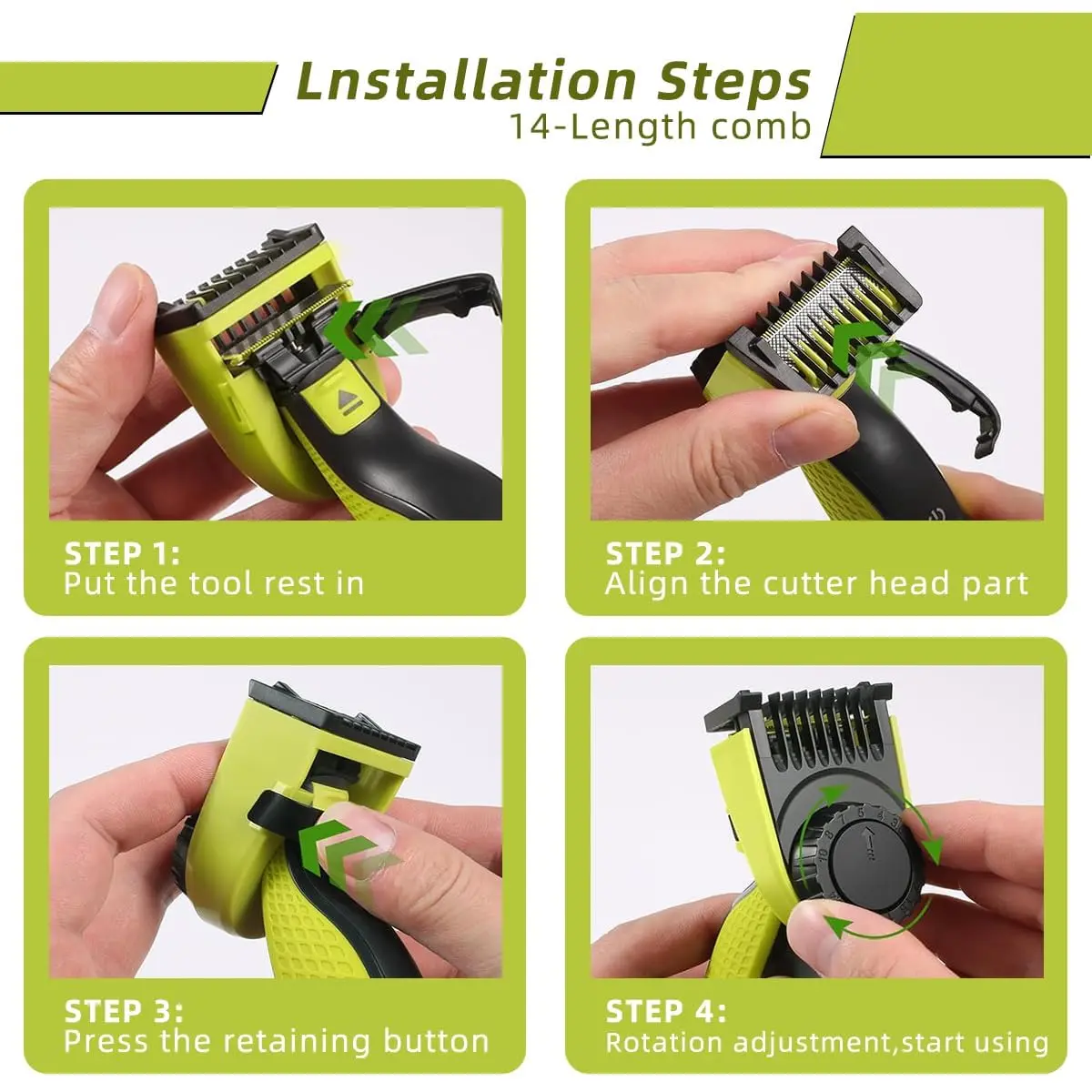 Lnstallation Steps
14-Length comb

STEP 1:
Put the tool rest in

STEP 2:
Align the cutter head part

STEP 3:
Press the retaining button

STEP 4:
Rotation adjustment,start using