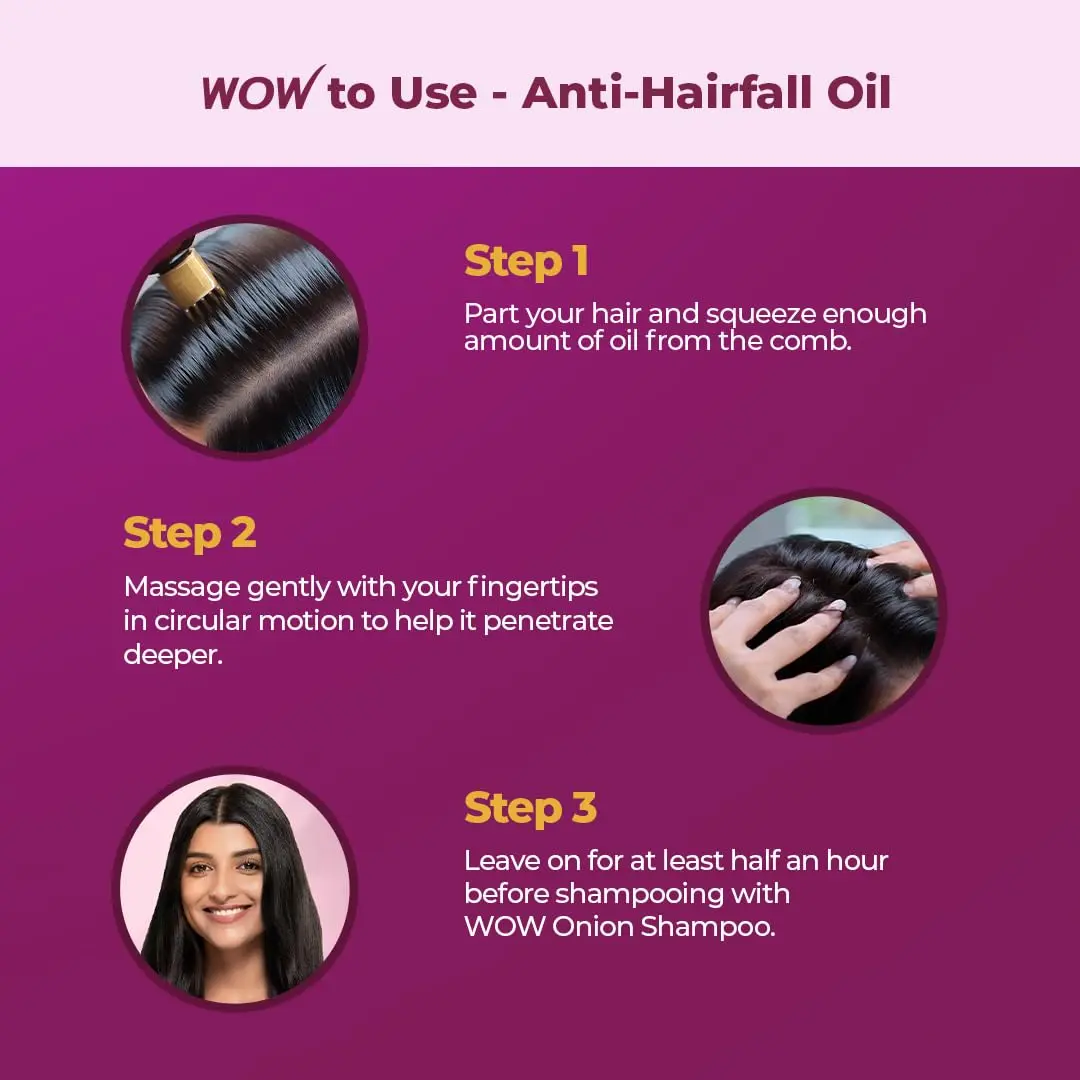 WOW to Use - Anti-Hairfall Oil

Step 1

Part your hair and squeeze enough amount of oil from the comb.

Step 2

Massage gently with your fingertips in circular motion to help it penetrate deeper.

Step 3

Leave on for at least half an hour before shampooing with WOW Onion Shampoo.