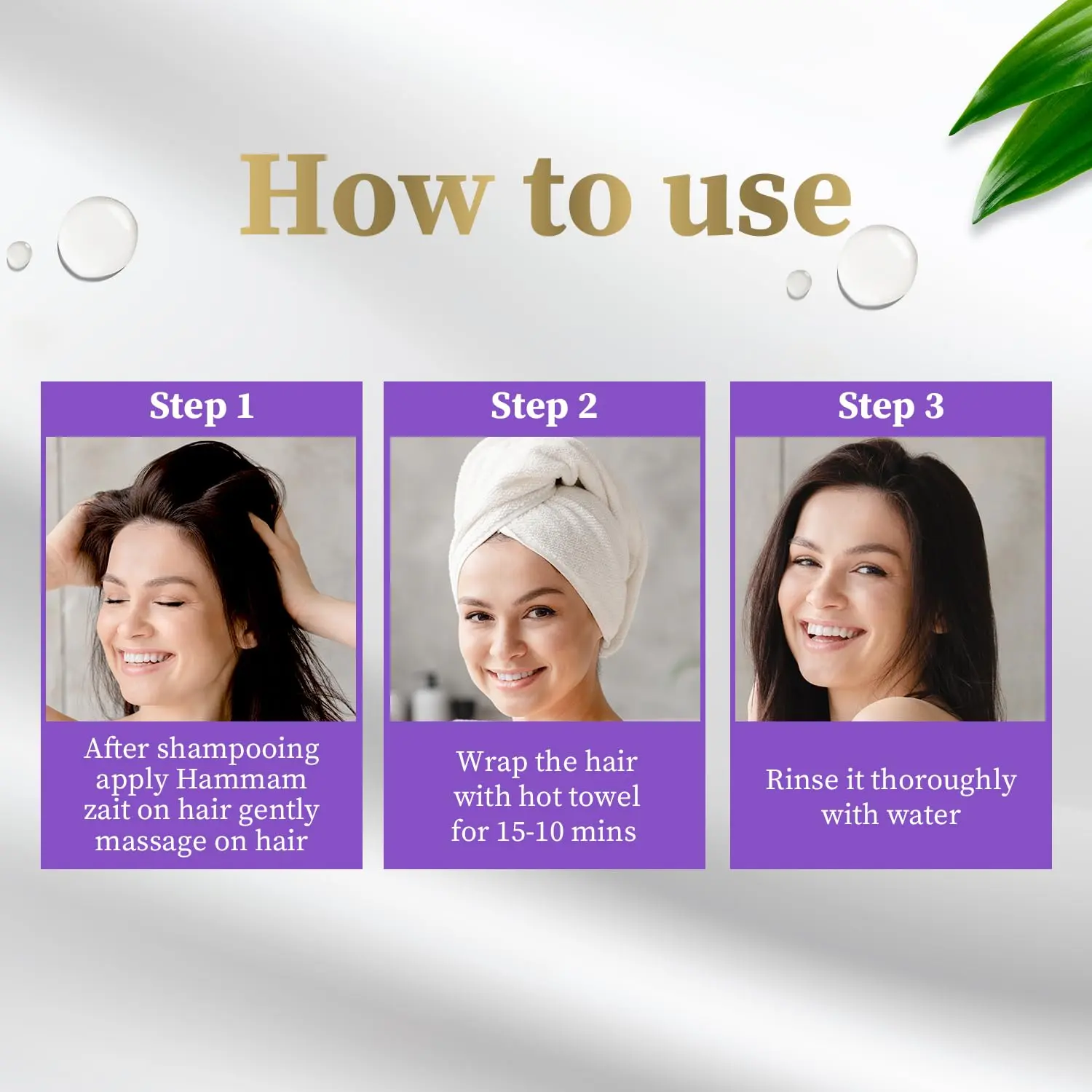 How to use

Step 1

After shampooing apply Hammam zait on hair gently massage on hair

Step 2

Wrap the hair with hot towel for 15-10 mins

Step 3

Rinse it thoroughly with water