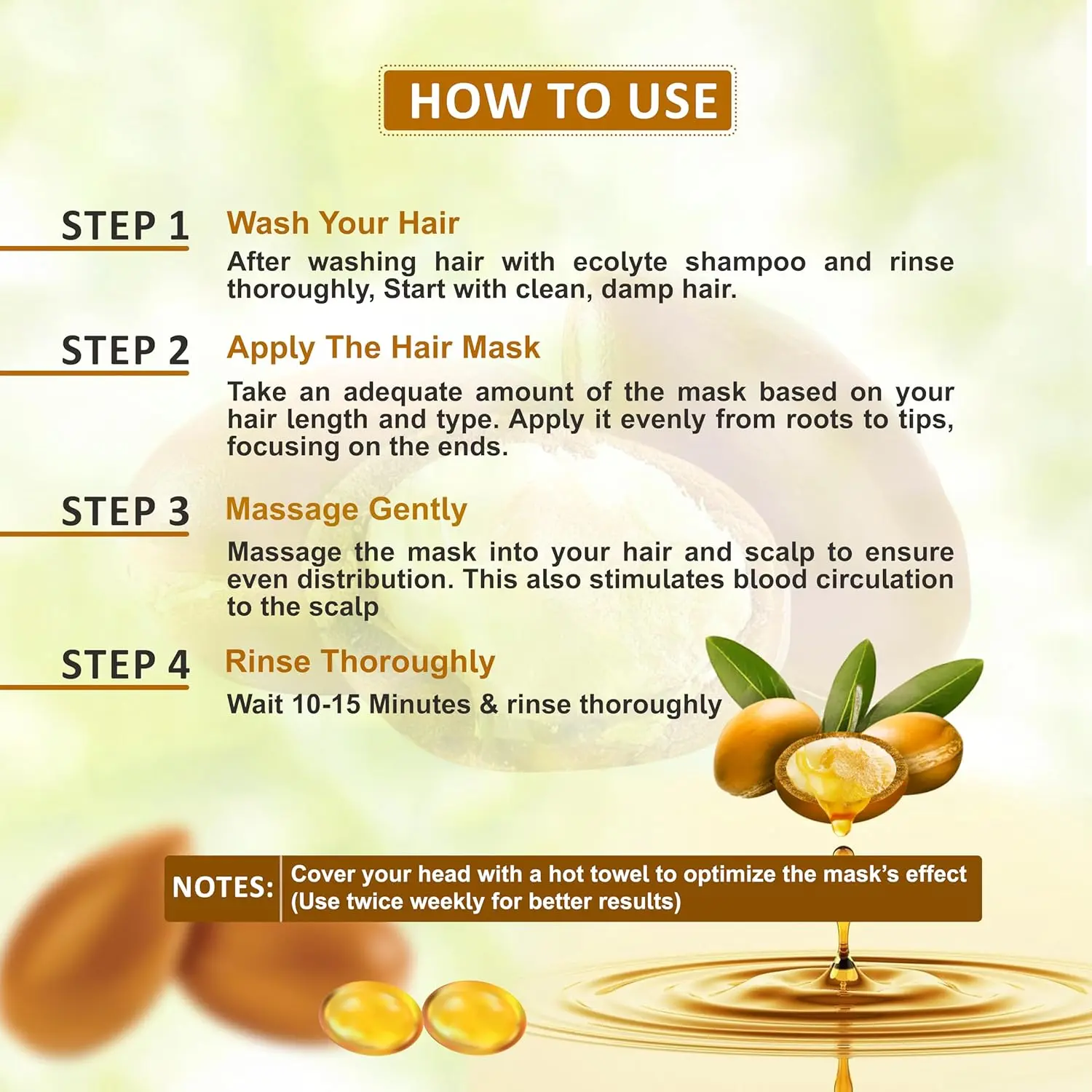 HOW TO USE

STEP 1

Wash Your Hair

After washing hair with ecolyte shampoo and rinse thoroughly, Start with clean, damp hair.

STEP 2

Apply The Hair Mask

Take an adequate amount of the mask based on your hair length and type. Apply it evenly from roots to tips, focusing on the ends.

STEP 3

Massage Gently

Massage the mask into your hair and scalp to ensure even distribution. This also stimulates blood circulation to the scalp

STEP 4

Rinse Thoroughly

Wait 10-15 Minutes & rinse thoroughly

NOTES: Cover your head with a hot towel to optimize the mask's effect (Use twice weekly for better results)