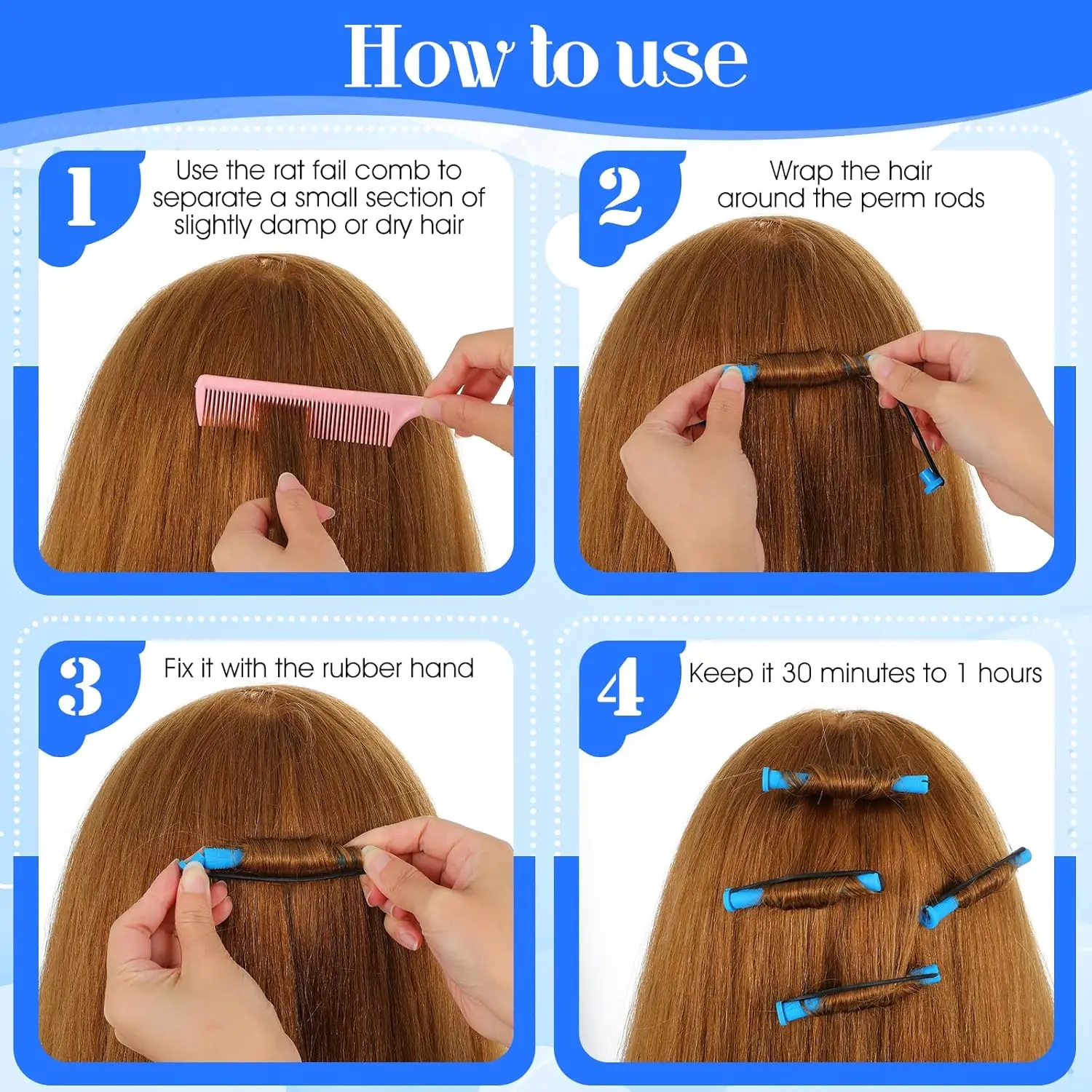 How to use

1
Use the rat fail comb to separate a small section of slightly damp or dry hair

2
Wrap the hair around the perm rods

3
Fix it with the rubber hand

4
Keep it 30 minutes to 1 hours