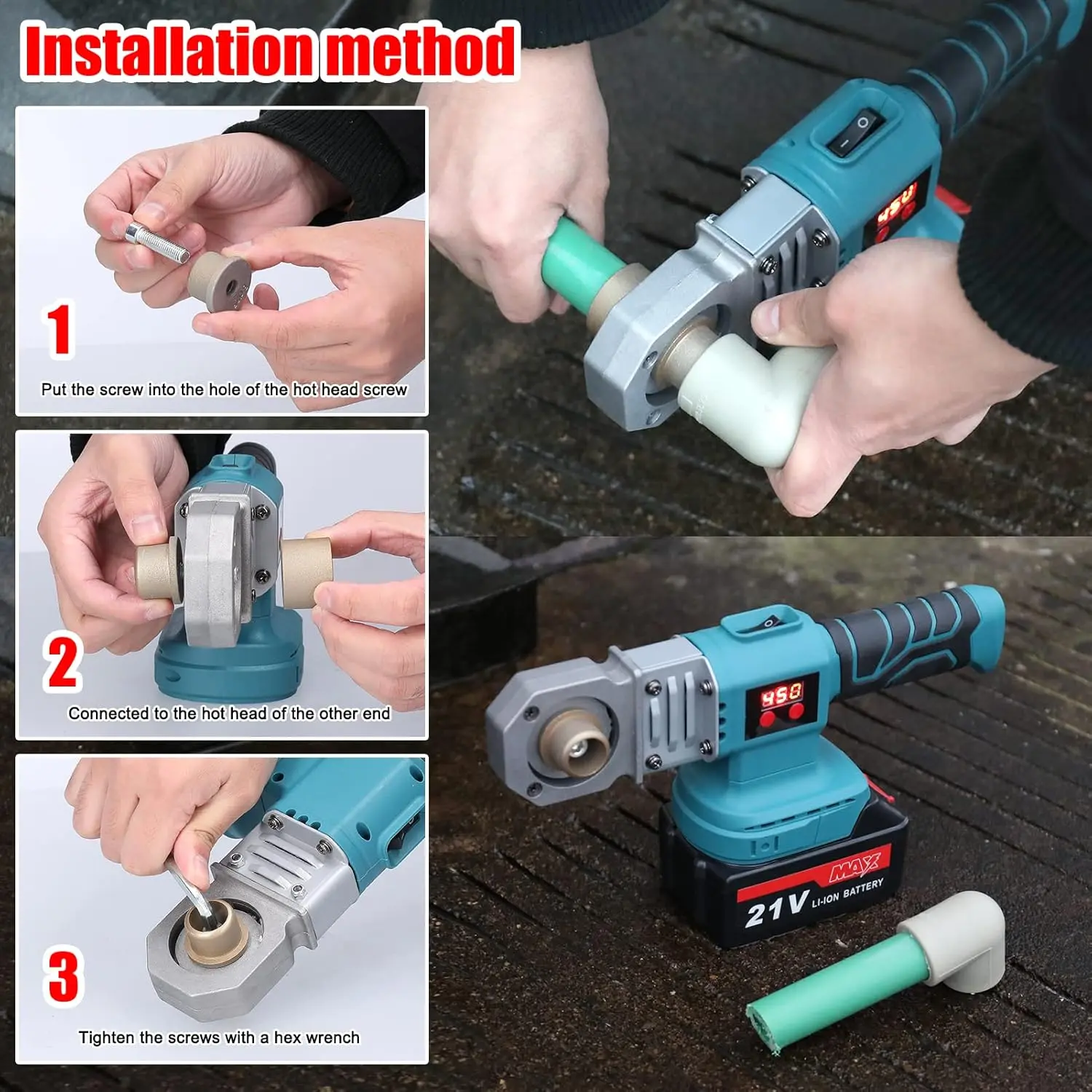 Installation method

1
Put the screw into the hole of the hot head screw

2
Connected to the hot head of the other end

3
Tighten the screws with a hex wrench

450

450

MAX
21V LI-ION BATTERY