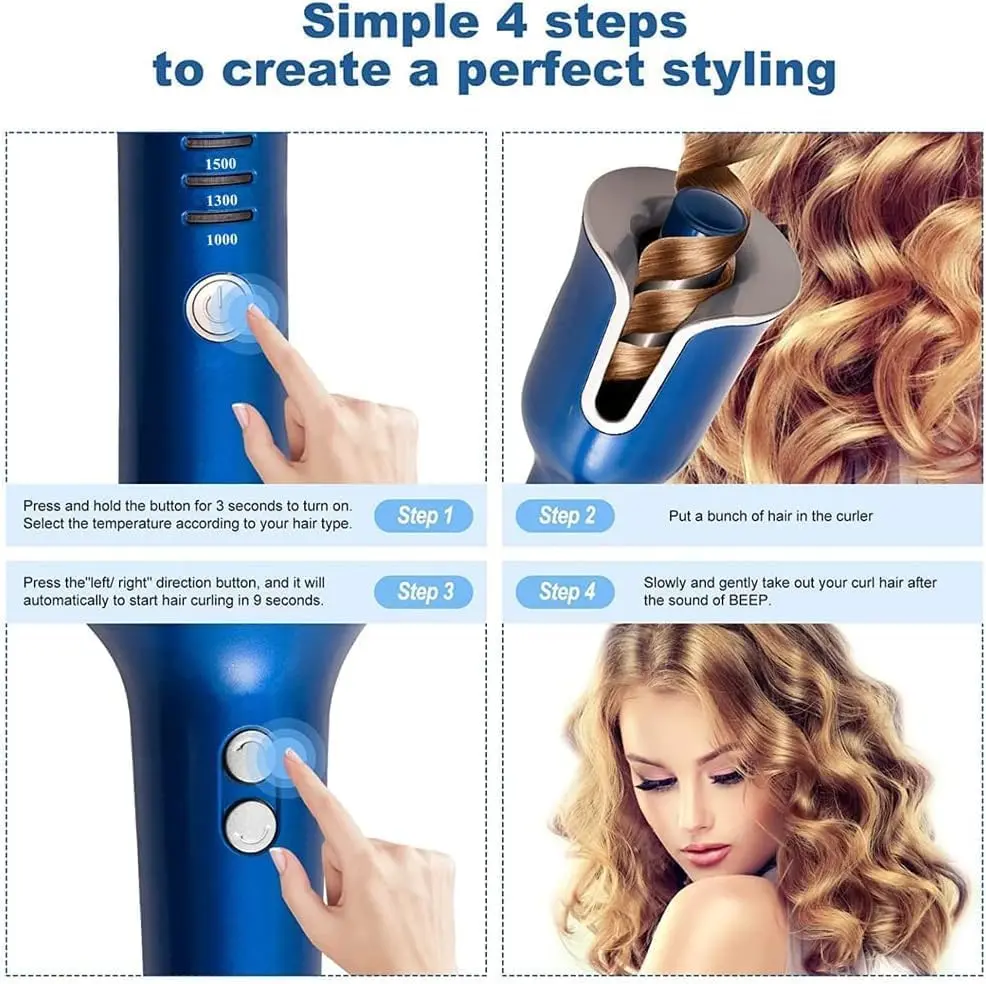 Simple 4 steps
to create a perfect styling

1500
1300
1000

Press and hold the button for 3 seconds to turn on. Select the temperature according to your hair type.

Step 1

Step 2

Put a bunch of hair in the curler

Press the"left/ right" direction button, and it will automatically to start hair curling in 9 seconds.

Step 3

Step 4

Slowly and gently take out your curl hair after the sound of BEEP.