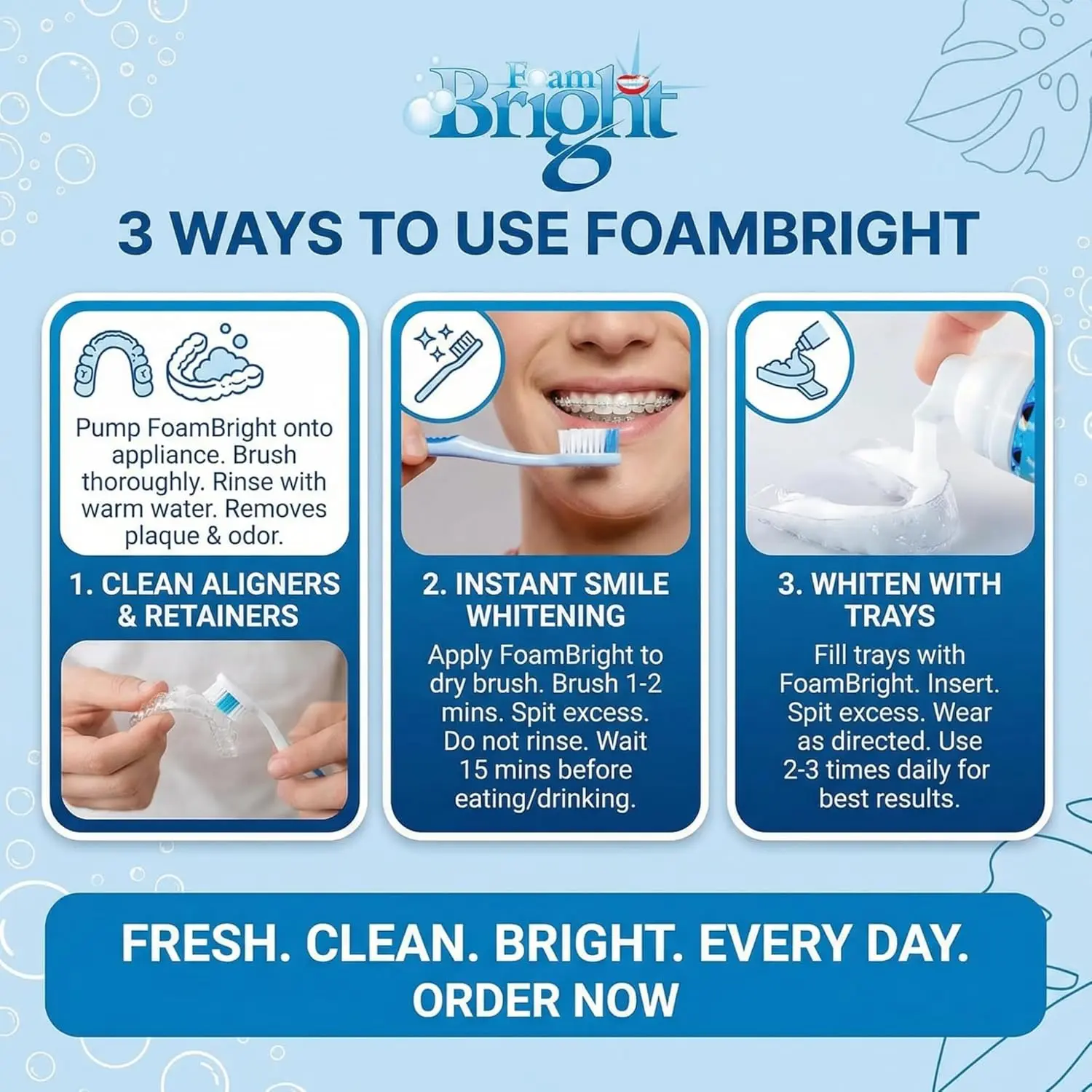 Foam Bright

3 WAYS TO USE FOAMBRIGHT

Pump FoamBright onto appliance. Brush thoroughly. Rinse with warm water. Removes plaque & odor.

1. CLEAN ALIGNERS & RETAINERS

2. INSTANT SMILE WHITENING

Apply FoamBright to dry brush. Brush 1-2 mins. Spit excess. Do not rinse. Wait 15 mins before eating/drinking.

3. WHITEN WITH TRAYS

Fill trays with FoamBright. Insert. Spit excess. Wear as directed. Use 2-3 times daily for best results.

FRESH. CLEAN. BRIGHT. EVERY DAY.
ORDER NOW