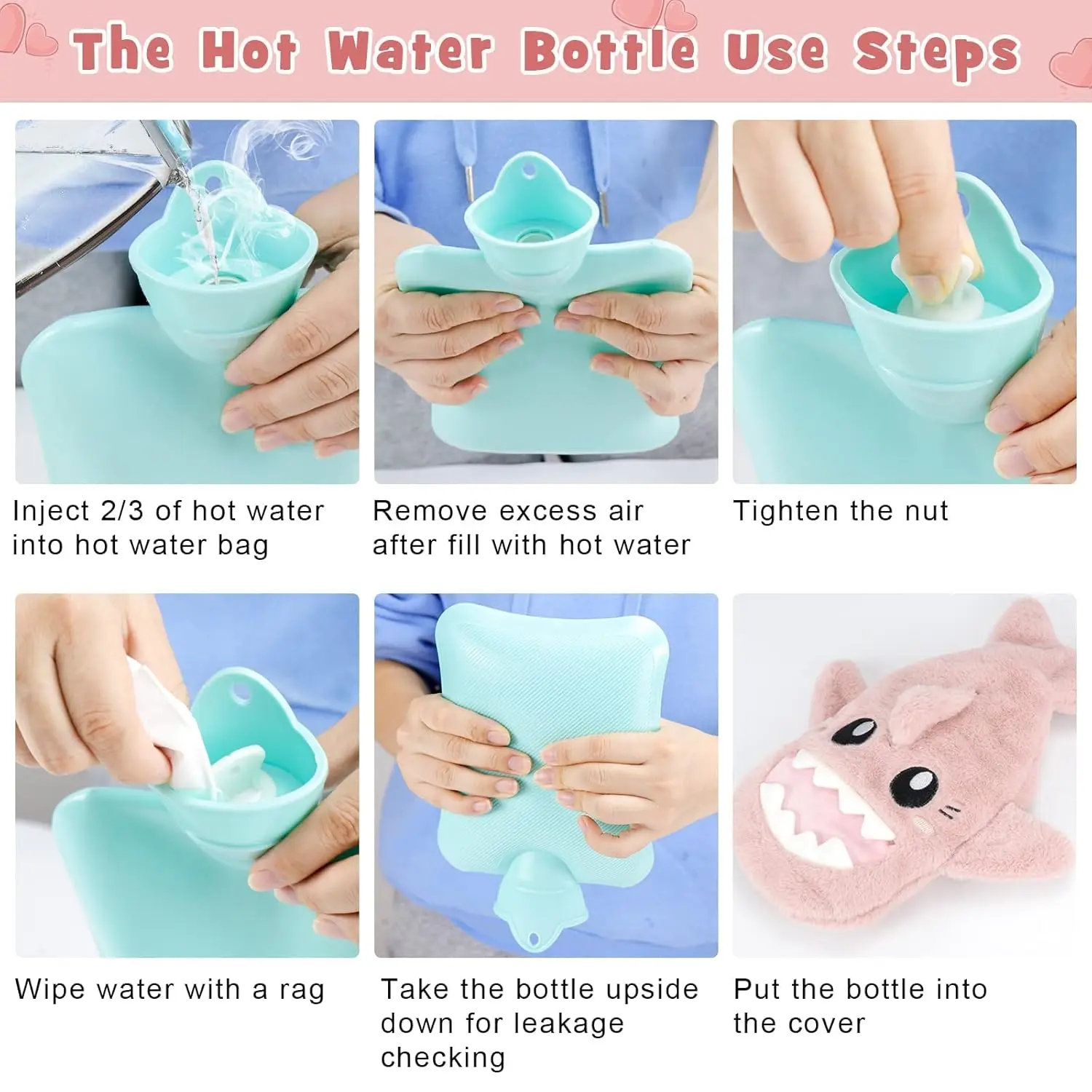 The Hot Water Bottle Use Steps

Inject 2/3 of hot water into hot water bag

Remove excess air after fill with hot water

Tighten the nut

Wipe water with a rag

Take the bottle upside down for leakage checking

Put the bottle into the cover