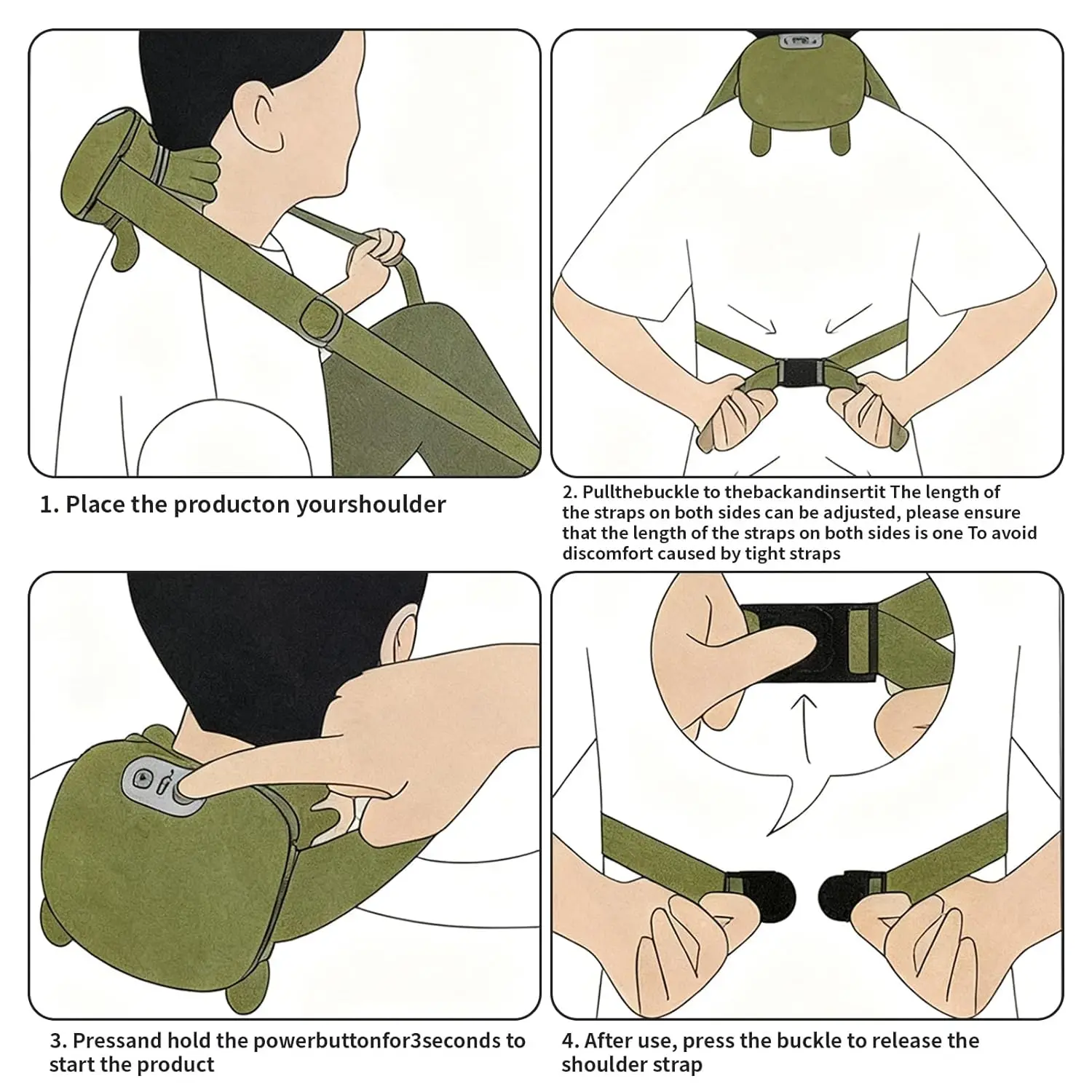 1. Place the producton yourshoulder

2. Pullthebuckle to thebackandinsertit The length of the straps on both sides can be adjusted, please ensure that the length of the straps on both sides is one To avoid discomfort caused by tight straps

3. Pressand hold the powerbuttonfor3seconds to start the product

4. After use, press the buckle to release the shoulder strap