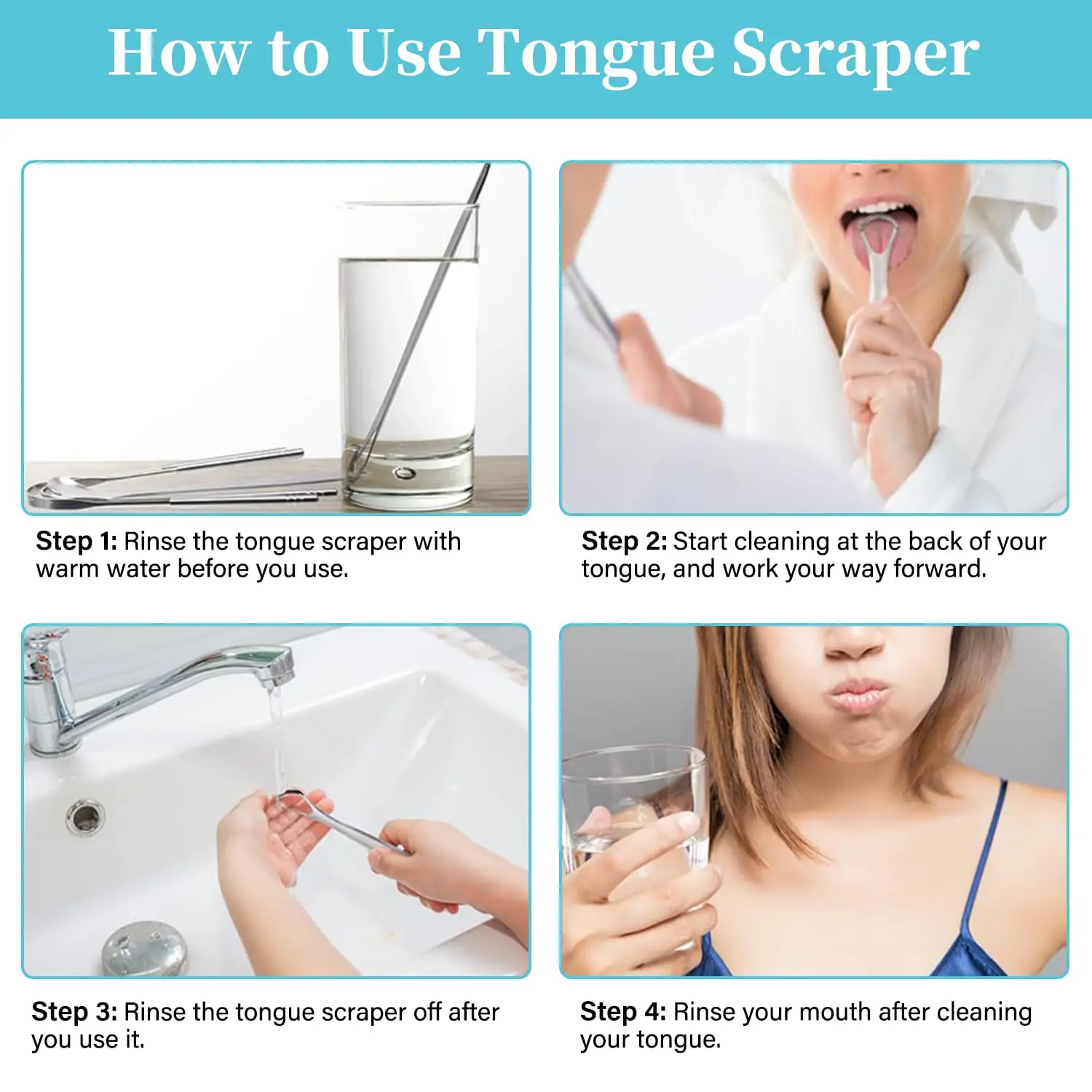 How to Use Tongue Scraper

Step 1: Rinse the tongue scraper with warm water before you use.

Step 2: Start cleaning at the back of your tongue, and work your way forward.

Step 3: Rinse the tongue scraper off after you use it.

Step 4: Rinse your mouth after cleaning your tongue.