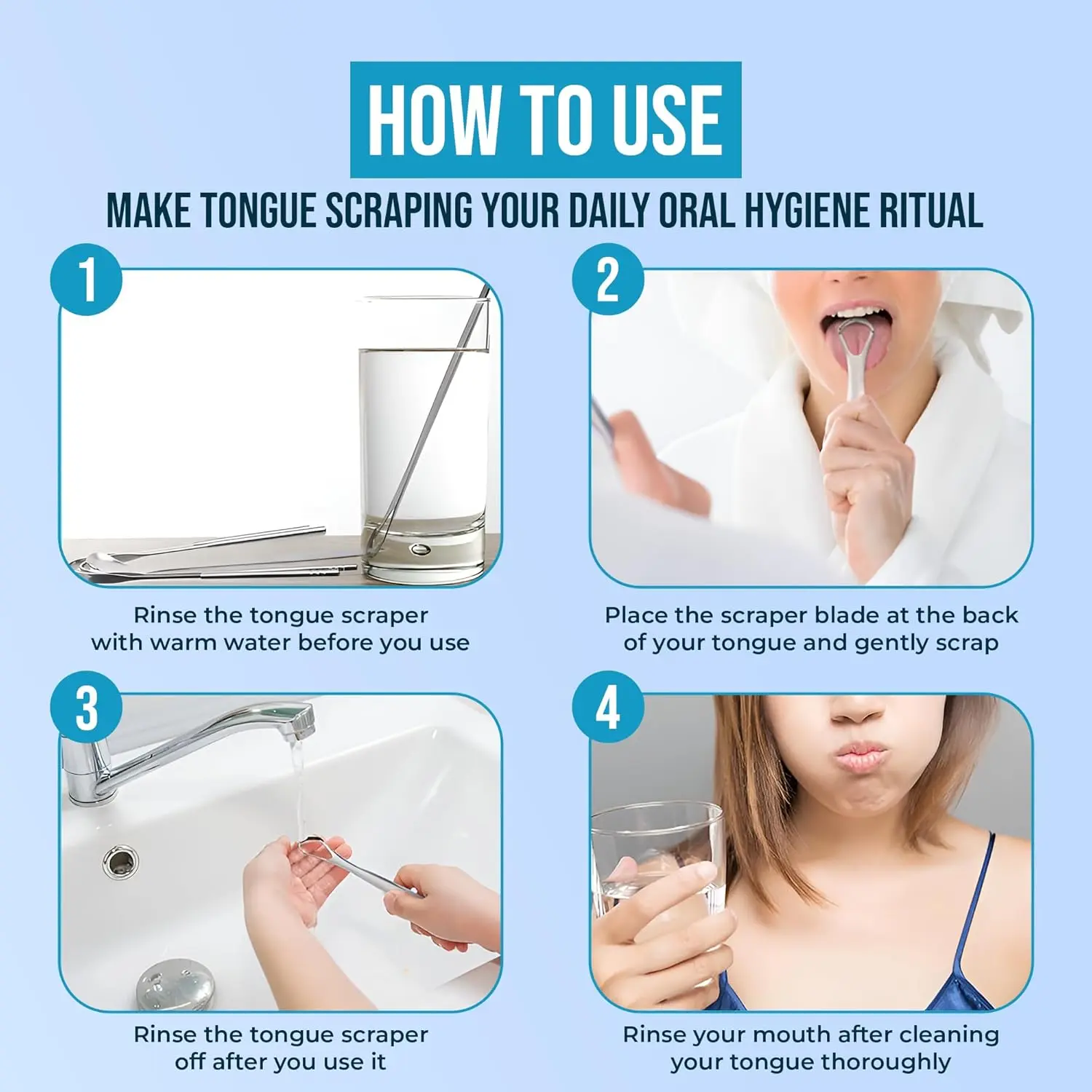 HOW TO USE

MAKE TONGUE SCRAPING YOUR DAILY ORAL HYGIENE RITUAL

1

Rinse the tongue scraper with warm water before you use

2

Place the scraper blade at the back of your tongue and gently scrap

3

Rinse the tongue scraper off after you use it

4

Rinse your mouth after cleaning your tongue thoroughly