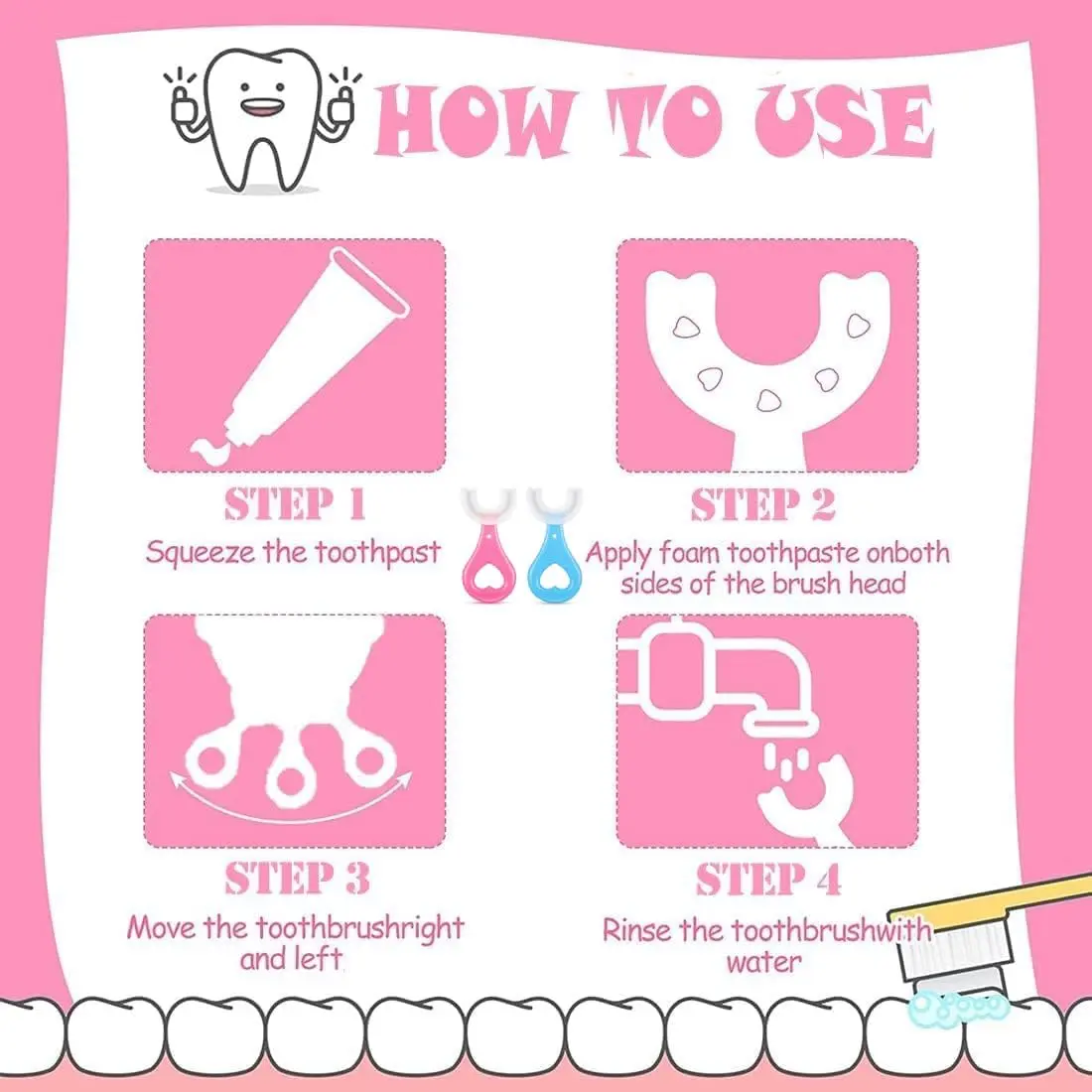 HOW TO USE

STEP 1
Squeeze the toothpast

STEP 2
Apply foam toothpaste onboth sides of the brush head

STEP 3
Move the toothbrushright and left

STEP 4
Rinse the toothbrushwith water