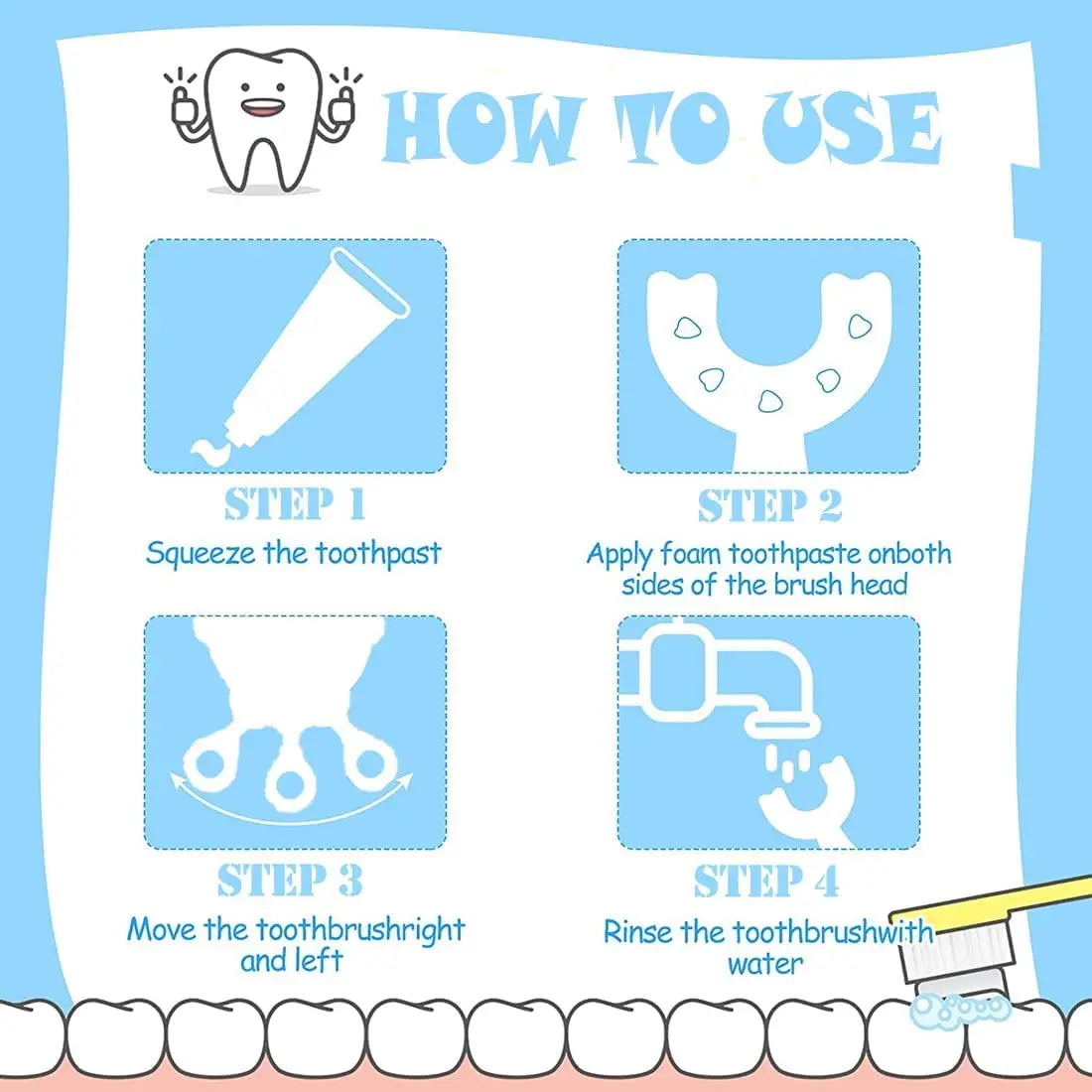 HOW TO USE

STEP 1
Squeeze the toothpast

STEP 2
Apply foam toothpaste onboth sides of the brush head

STEP 3
Move the toothbrushright and left

STEP 4
Rinse the toothbrushwith water