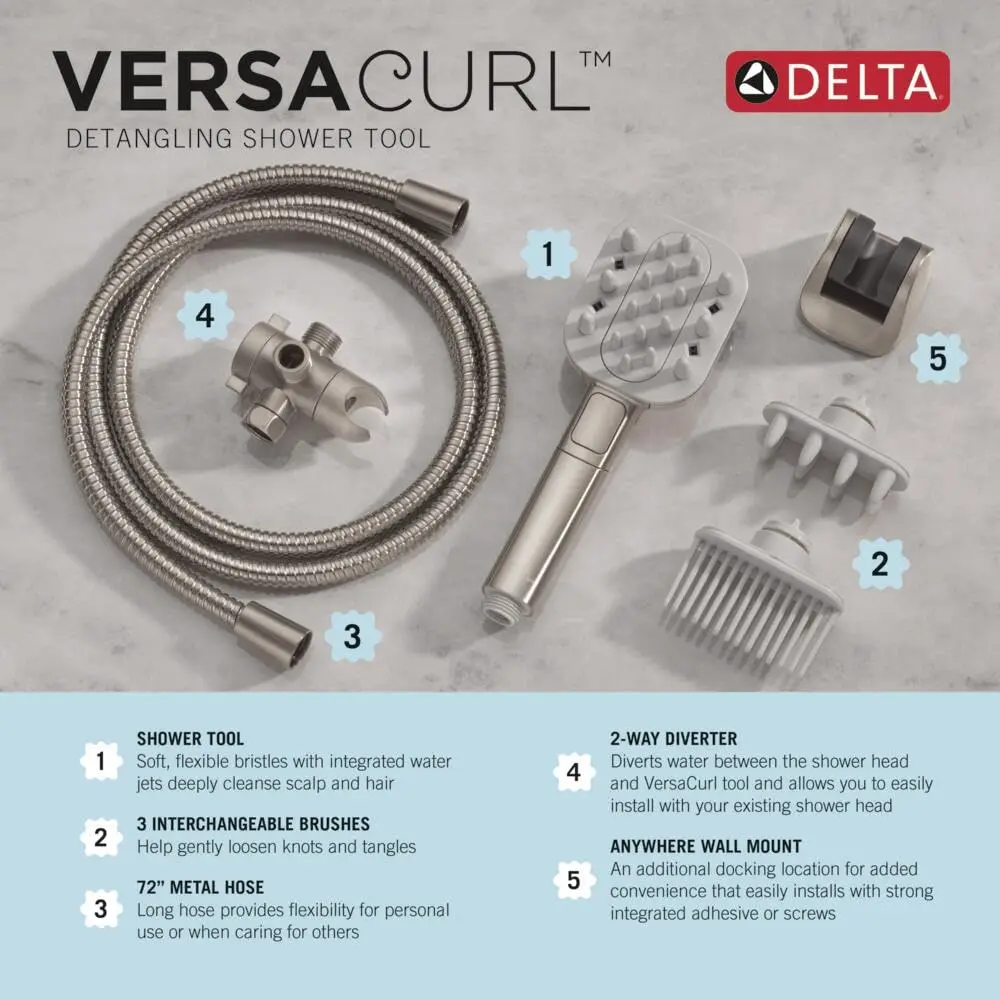 VERSACURL™
DETANGLING SHOWER TOOL

DELTA

1

4

5

2

3

1 SHOWER TOOL
Soft, flexible bristles with integrated water jets deeply cleanse scalp and hair

2 3 INTERCHANGEABLE BRUSHES
Help gently loosen knots and tangles

3 72" METAL HOSE
Long hose provides flexibility for personal use or when caring for others

4 2-WAY DIVERTER
Diverts water between the shower head and VersaCurl tool and allows you to easily install with your existing shower head

5 ANYWHERE WALL MOUNT
An additional docking location for added convenience that easily installs with strong integrated adhesive or screws