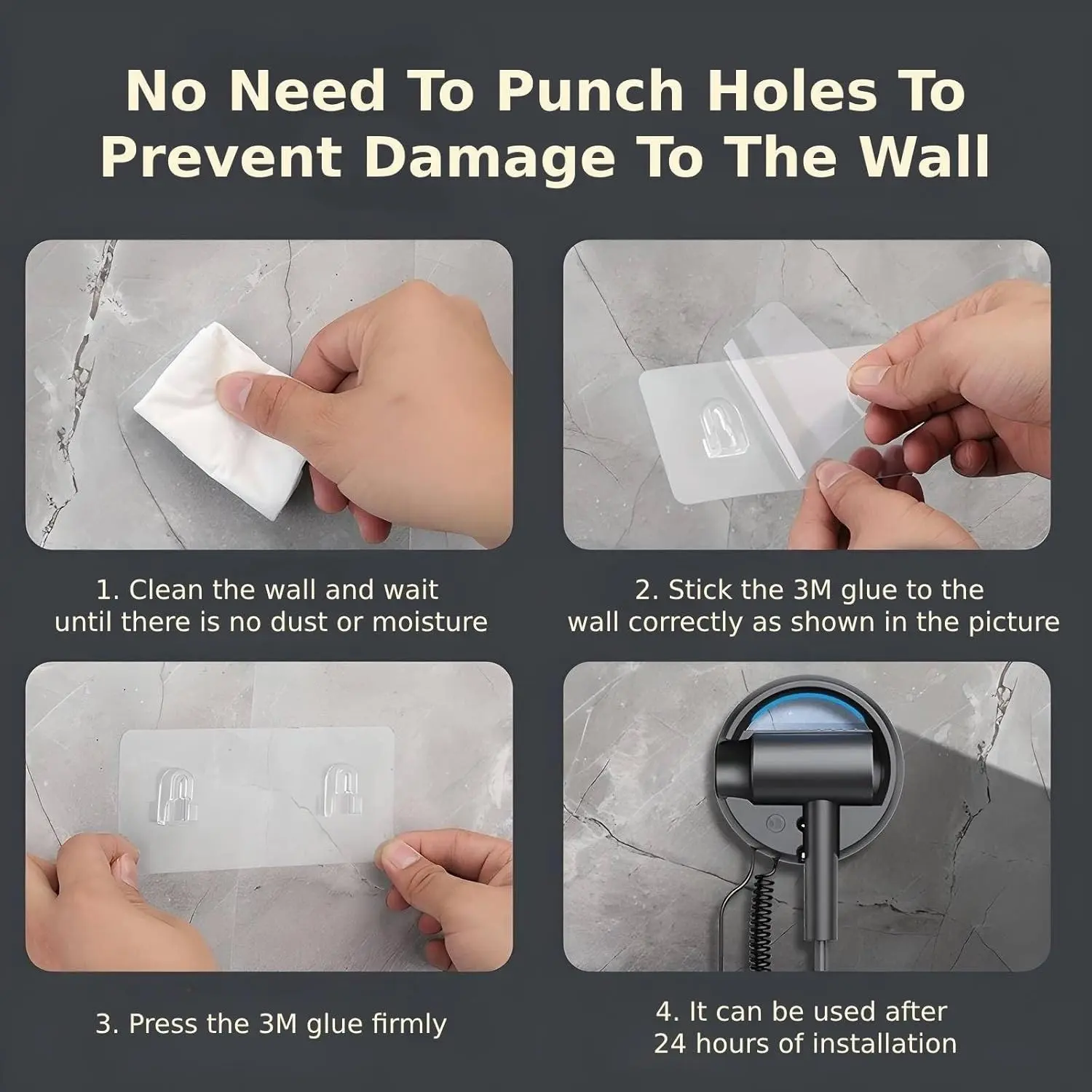 No Need To Punch Holes To Prevent Damage To The Wall

1. Clean the wall and wait until there is no dust or moisture

2. Stick the 3M glue to the wall correctly as shown in the picture

3. Press the 3M glue firmly

4. It can be used after 24 hours of installation