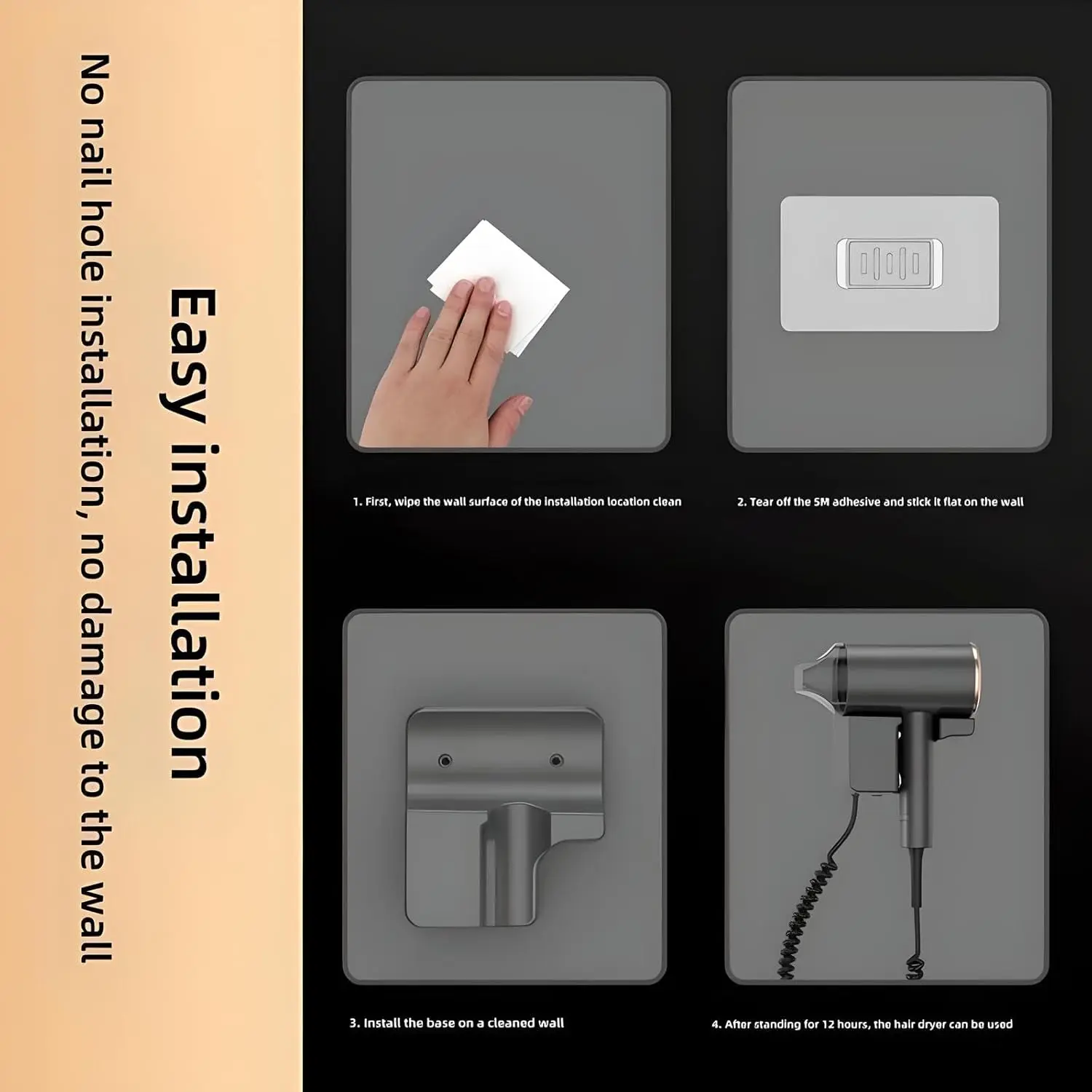 Easy installation

No nail hole installation, no damage to the wall

1. First, wipe the wall surface of the installation location clean

2. Tear off the 5M adhesive and stick it flat on the wall

3. Install the base on a cleaned wall

4. After standing for 12 hours, the hair dryer can be used