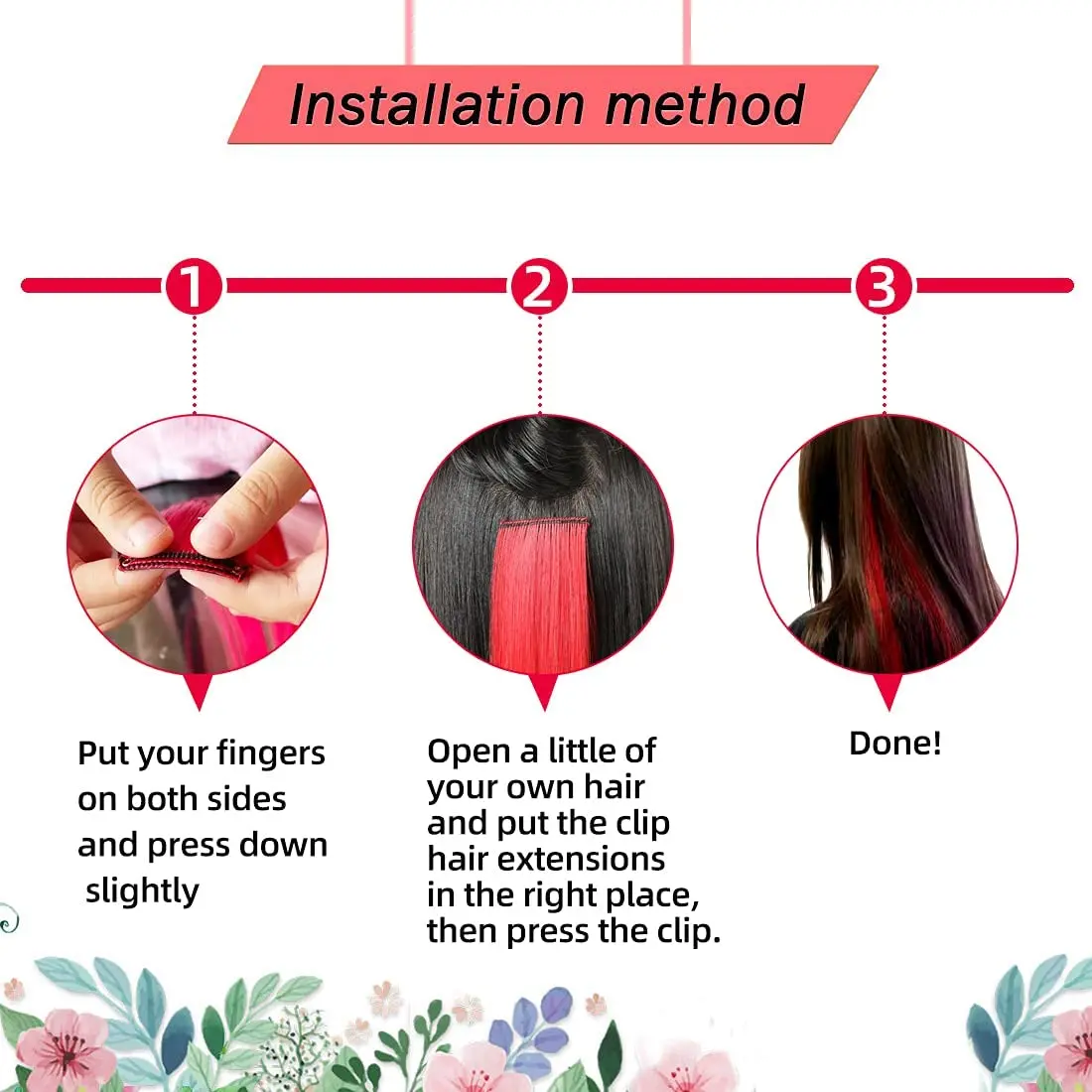 Installation method

1

2

3

Put your fingers on both sides and press down slightly

Open a little of your own hair and put the clip hair extensions in the right place, then press the clip.

Done!